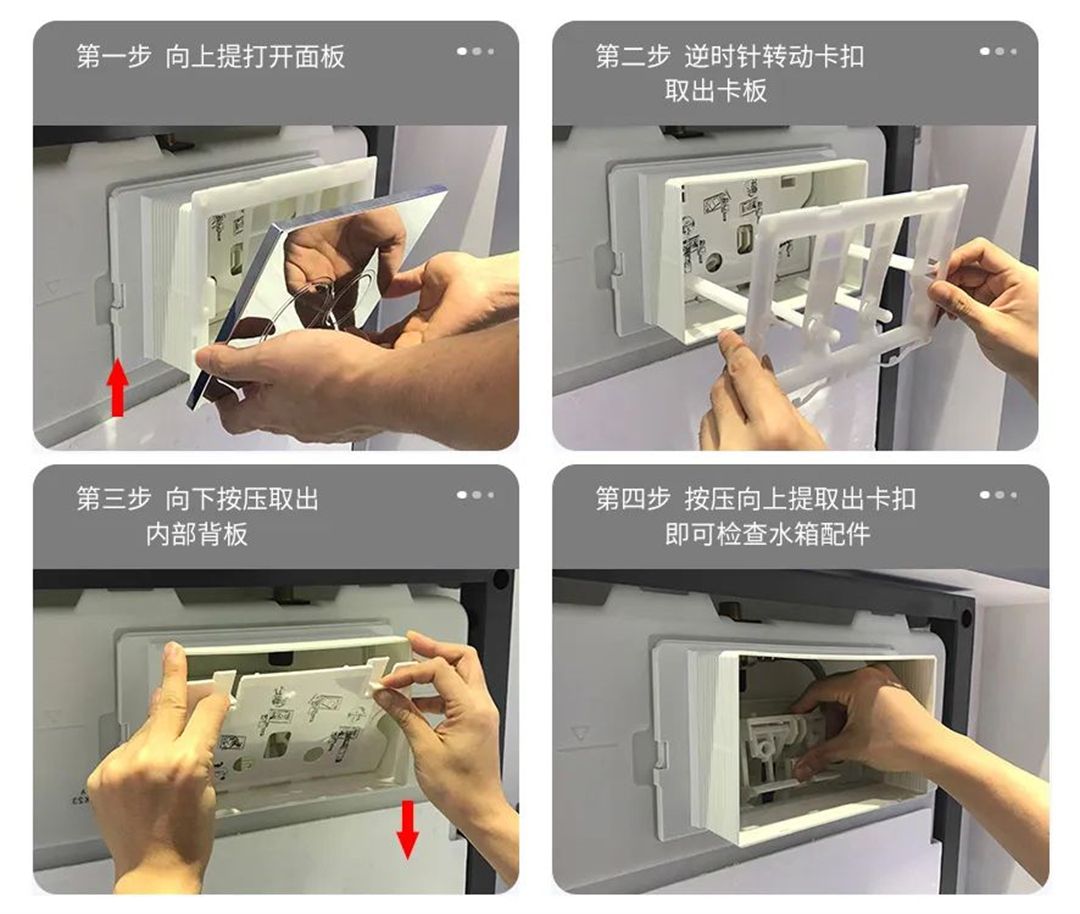 第一步 向上提打开面板

第二步 逆时针转动卡扣
取出卡板

第三步 向下按压取出
内部背板

第四步 按压向上提取出卡扣
即可检查水箱配件