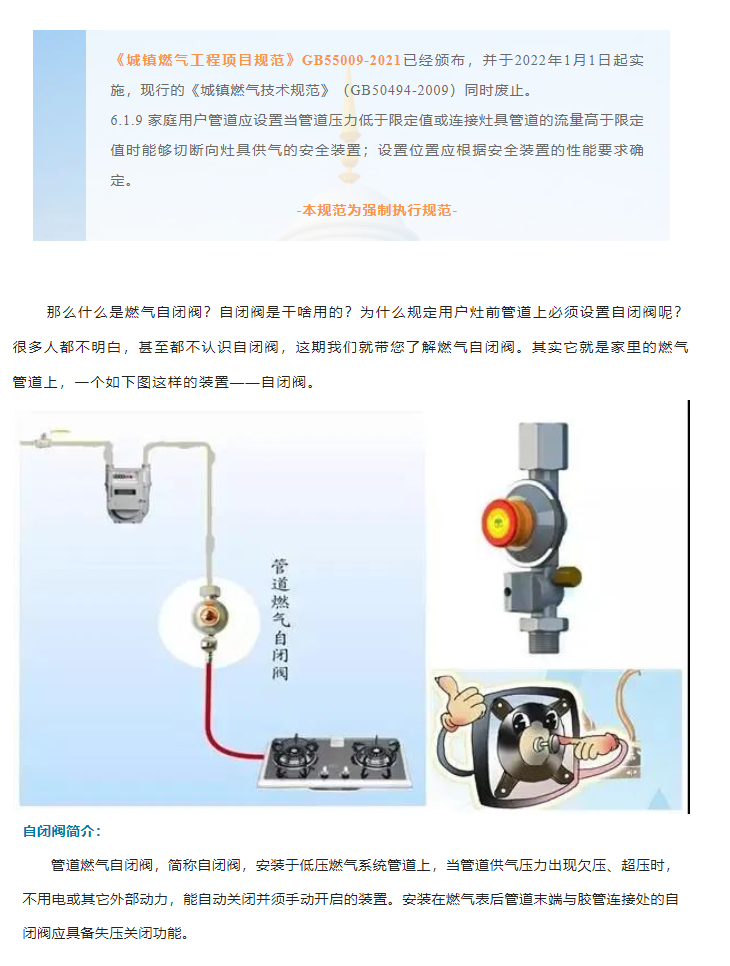 《城镇燃气工程项目规范》GB55009-2021已经颁布，并于2022年1月1日起实施，现行的《城镇燃气技术规范》（GB50494-2009）同时废止。

6.1.9 家庭用户管道应设置当管道压力低于限定值或连接灶具管道的流量高于限定值时能够切断向灶具供气的安全装置；设置位置应根据安全装置的性能要求确定。

-本规范为强制执行规范-

那么什么是燃气自闭阀？自闭阀是干啥用的？为什么规定用户灶前管道上必须设置自闭阀呢？很多人都不明白，甚至都不认识自闭阀，这期我们就带您了解燃气自闭阀。其实它就是家里的燃气管道上，一个如下图这样的装置——自闭阀。

管道燃气自闭阀

自闭阀简介：

管道燃气自闭阀，简称自闭阀，安装于低压燃气系统管道上，当管道供气压力出现欠压、超压时，不用电或其它外部动力，能自动关闭并须手动开启的装置。安装在燃气表后管道末端与胶管连接处的自闭阀应具备失压关闭功能。